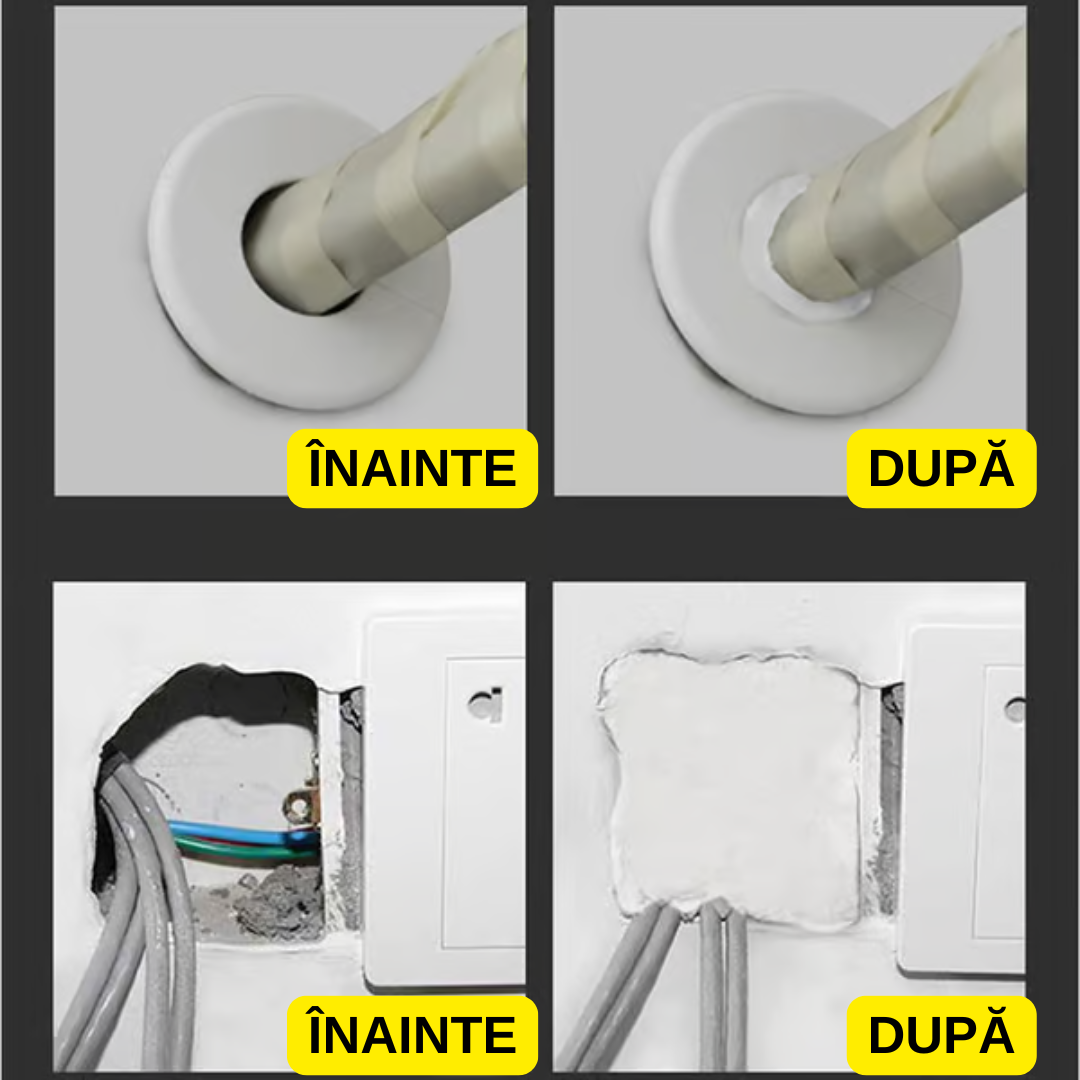 ÎNAINTE

DUPĂ

ÎNAINTE

DUPĂ